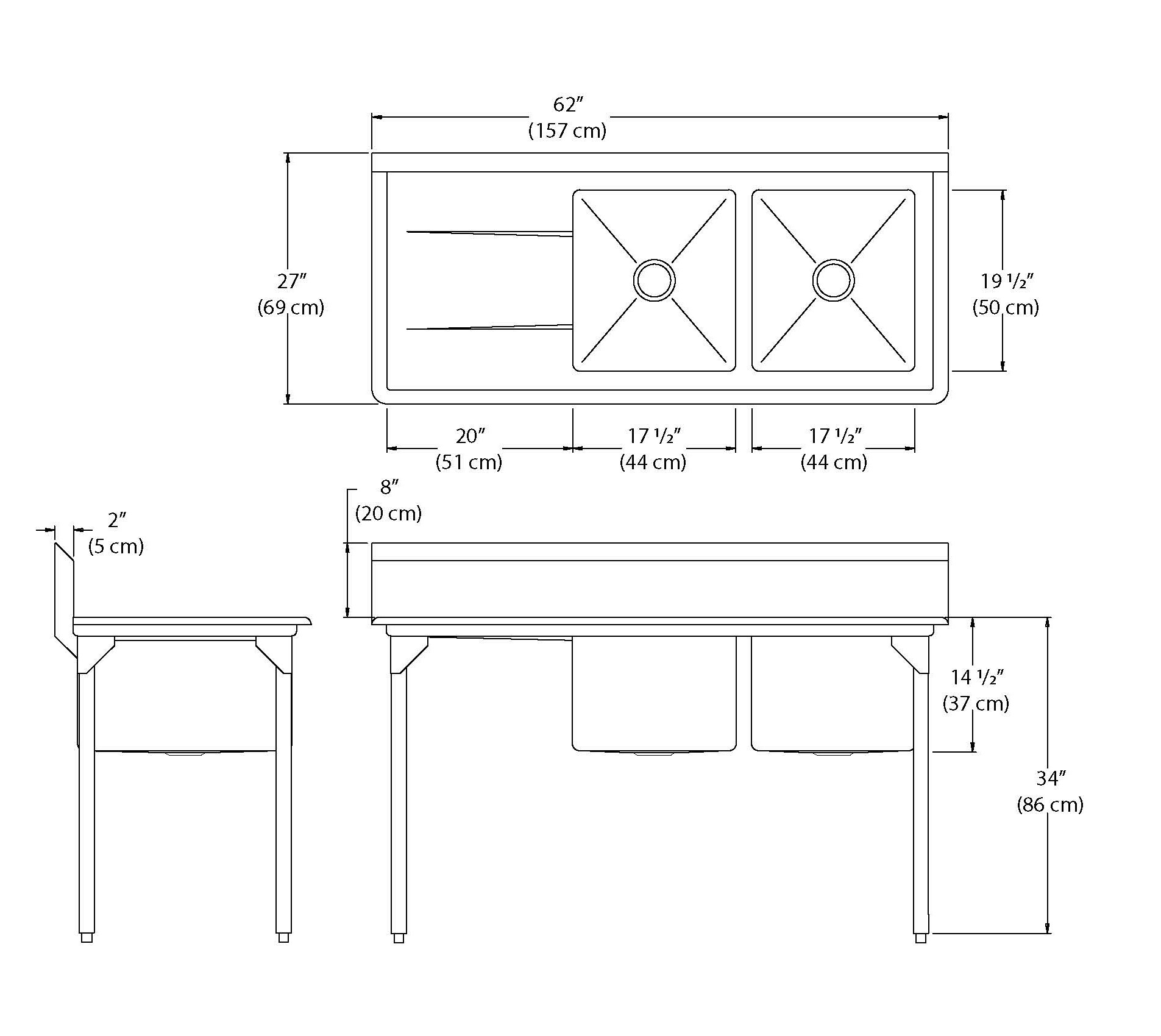 62″
(157 cm)

27″
(69 cm)

19 ½″
(50 cm)

20″
(51 cm)

17 ½″
(44 cm)

17 ½″
(44 cm)

8″
(20 cm)

2″
(5 cm)

14 ½″
(37 cm)

34″
(86 cm)